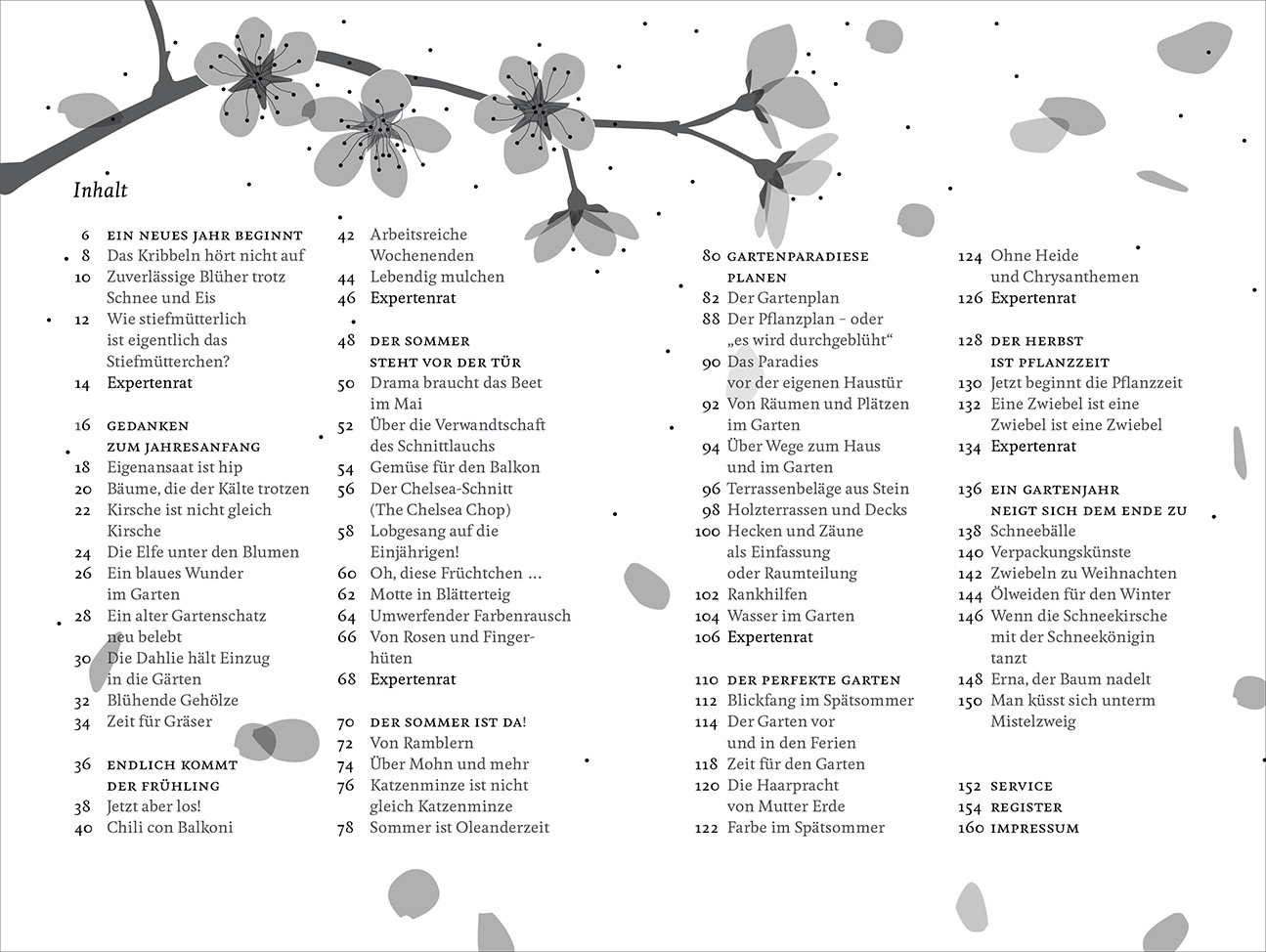 Inhalt

6 EIN NEUES JAHR BEGINNT
8 Das Kribbeln hört nicht auf
10 Zuverlässige Blüher trotz Schnee und Eis
12 Wie stiefmütterlich ist eigentlich das Stiefmütterchen?
14 Expertenrat

16 GEDANKEN ZUM JAHRESANFANG
18 Eigenansaat ist hip
20 Bäume, die der Kälte trotzen
22 Kirsche ist nicht gleich Kirsche
24 Die Elfe unter den Blumen
26 Ein blaues Wunder im Garten
28 Ein alter Gartenschatz neu belebt
30 Die Dahlie hält Einzug in die Gärten
32 Blühende Gehölze
34 Zeit für Gräser

36 ENDLICH KOMMT DER FRÜHLING
38 Jetzt aber los!
40 Chili con Balkoni

42 Arbeitsreiche Wochenenden
44 Lebendig mulchen
46 Expertenrat

48 DER SOMMER STEHT VOR DER TÜR
50 Drama braucht das Beet im Mai
52 Über die Verwandtschaft des Schnittlauchs
54 Gemüse für den Balkon
56 Der Chelsea-Schnitt (The Chelsea Chop)
58 Lobgesang auf die Einjährigen!
60 Oh, diese Früchtchen …
62 Motte in Blätterteig
64 Umwerfender Farbenrausch
66 Von Rosen und Fingerhüten
68 Expertenrat

70 DER SOMMER IST DA!
72 Von Ramblern
74 Über Mohn und mehr
76 Katzenminze ist nicht gleich Katzenminze
78 Sommer ist Oleanderzeit

80 GARTENPARADIESE PLANEN
82 Der Gartenplan
88 Der Pflanzplan – oder „es wird durchgeblüht“
90 Das Paradies vor der eigenen Haustür
92 Von Räumen und Plätzen im Garten
94 Über Wege zum Haus und im Garten
96 Terrassenbeläge aus Stein
98 Holzterrassen und Decks
100 Hecken und Zäune als Einfassung oder Raumteilung
102 Rankhilfen
104 Wasser im Garten
106 Expertenrat

110 DER PERFEKTE GARTEN
112 Blickfang im Spätsommer
114 Der Garten vor und in den Ferien
118 Zeit für den Garten
120 Die Haarpracht von Mutter Erde
122 Farbe im Spätsommer

124 Ohne Heide und Chrysanthemen
126 Expertenrat

128 DER HERBST IST PFLANZZEIT
130 Jetzt beginnt die Pflanzzeit
132 Eine Zwiebel ist eine Zwiebel ist eine Zwiebel
134 Expertenrat

136 EIN GARTENJAHR NEIGT SICH DEM ENDE ZU
138 Schneebälle
140 Verpackungskünste
142 Zwiebeln zu Weihnachten
144 Ölweiden für den Winter
146 Wenn die Schneekirsche mit der Schneekönigin tanzt
148 Erna, der Baum nadelt
150 Man küsst sich unterm Mistelzweig

152 SERVICE
154 REGISTER
160 IMPRESSUM