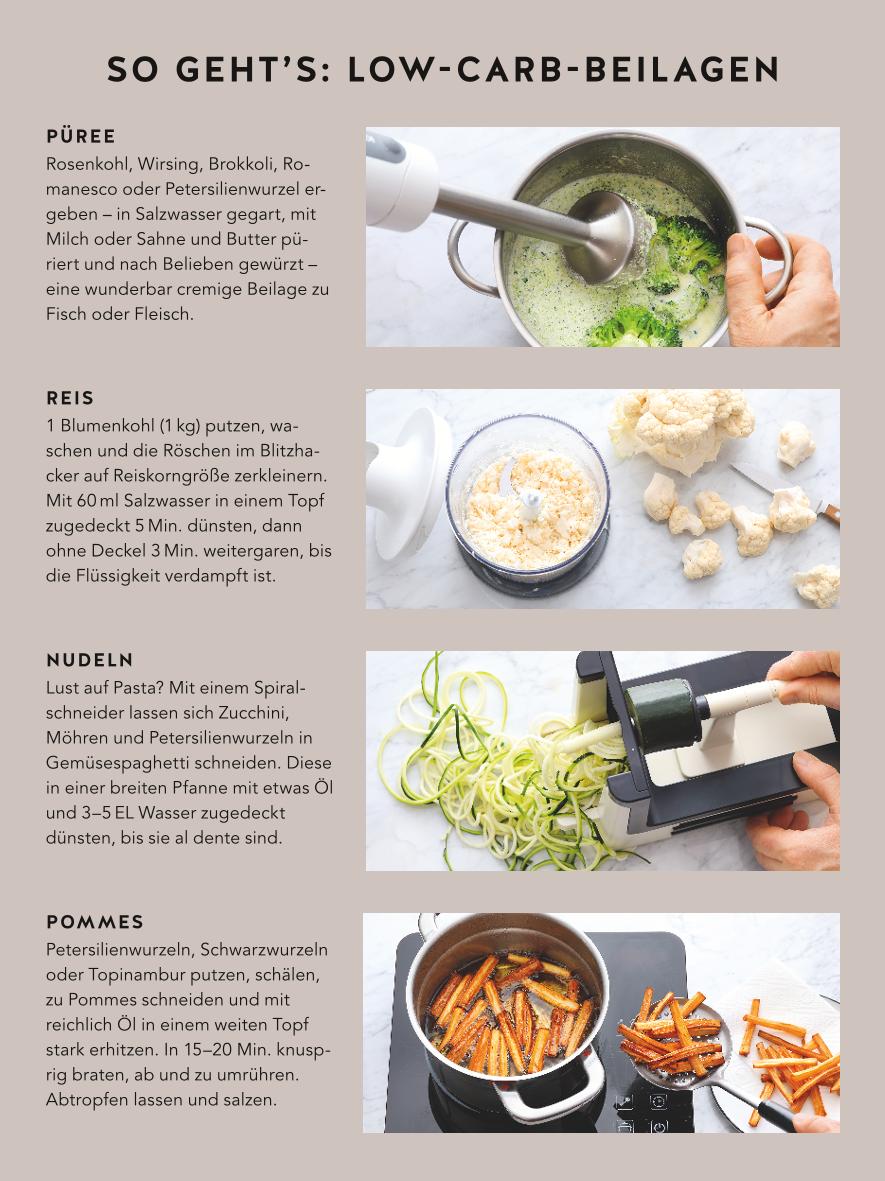 SO GEHT'S: LOW-CARB-BEILAGEN

PÜREE
Rosenkohl, Wirsing, Brokkoli, Romanesco oder Petersilienwurzel ergeben – in Salzwasser gegart, mit Milch oder Sahne und Butter püriert und nach Belieben gewürzt – eine wunderbar cremige Beilage zu Fisch oder Fleisch.

REIS
1 Blumenkohl (1 kg) putzen, waschen und die Röschen im Blitzhacker auf Reiskorngröße zerkleinern. Mit 60 ml Salzwasser in einem Topf zugedeckt 5 Min. dünsten, dann ohne Deckel 3 Min. weitergaren, bis die Flüssigkeit verdampft ist.

NUDELN
Lust auf Pasta? Mit einem Spiralschneider lassen sich Zucchini, Möhren und Petersilienwurzeln in Gemüsespaghetti schneiden. Diese in einer breiten Pfanne mit etwas Öl und 3–5 EL Wasser zugedeckt dünsten, bis sie al dente sind.

POMMES
Petersilienwurzeln, Schwarzwurzeln oder Topinambur putzen, schälen, zu Pommes schneiden und mit reichlich Öl in einem weiten Topf stark erhitzen. In 15–20 Min. knusprig braten, ab und zu umrühren. Abtropfen lassen und salzen.